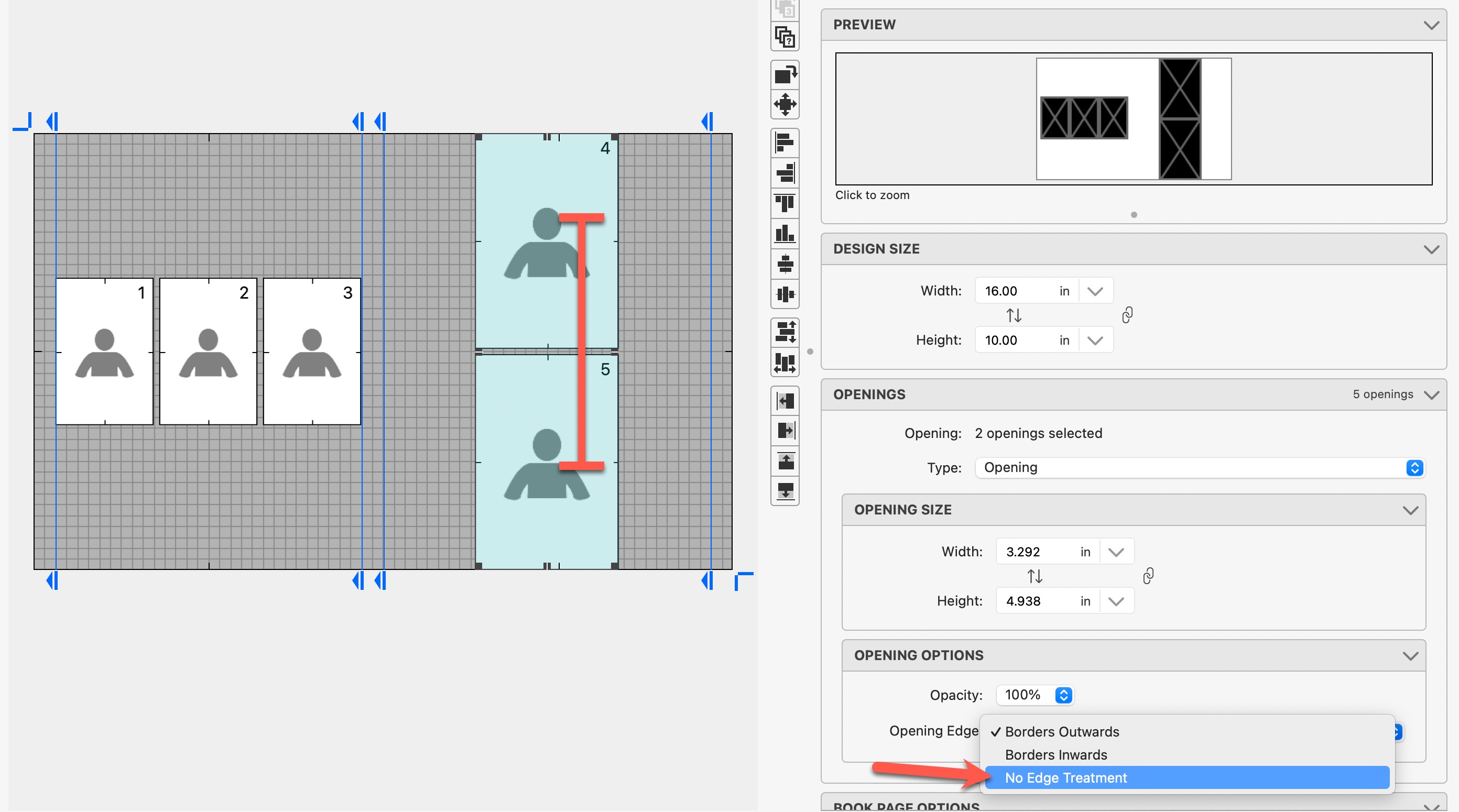 1

2

3

4

5

PREVIEW

Click to zoom

DESIGN SIZE

Width: 16.00 in

Height: 10.00 in

OPENINGS 5 openings

Opening: 2 openings selected

Type: Opening

OPENING SIZE

Width: 3.292 in

Height: 4.938 in

OPENING OPTIONS

Opacity: 100%

Opening Edge

✓ Borders Outwards

Borders Inwards

No Edge Treatment

BOOK PAGE OPTIONS